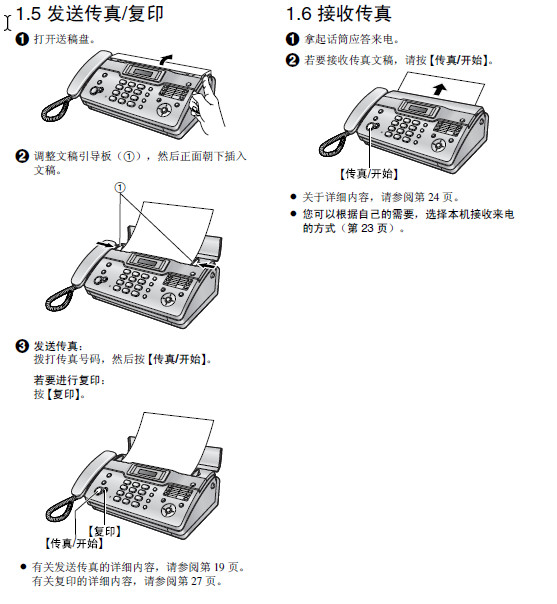 1.5 发送传真/复印

❶ 打开送稿盘。

❷ 调整文稿引导板（①），然后正面朝下插入文稿。

①

❸ 发送传真：
拨打传真号码，然后按【传真/开始】。

若要进行复印：
按【复印】。

【复印】
【传真/开始】

● 有关发送传真的详细内容，请参阅第 19 页。
有关复印的详细内容，请参阅第 27 页。

1.6 接收传真

❶ 拿起话筒应答来电。

❷ 若要接收传真文稿，请按【传真/开始】。

【传真/开始】

● 关于详细内容，请参阅第 24 页。

● 您可以根据自己的需要，选择本机接收来电的方式（第 23 页）。